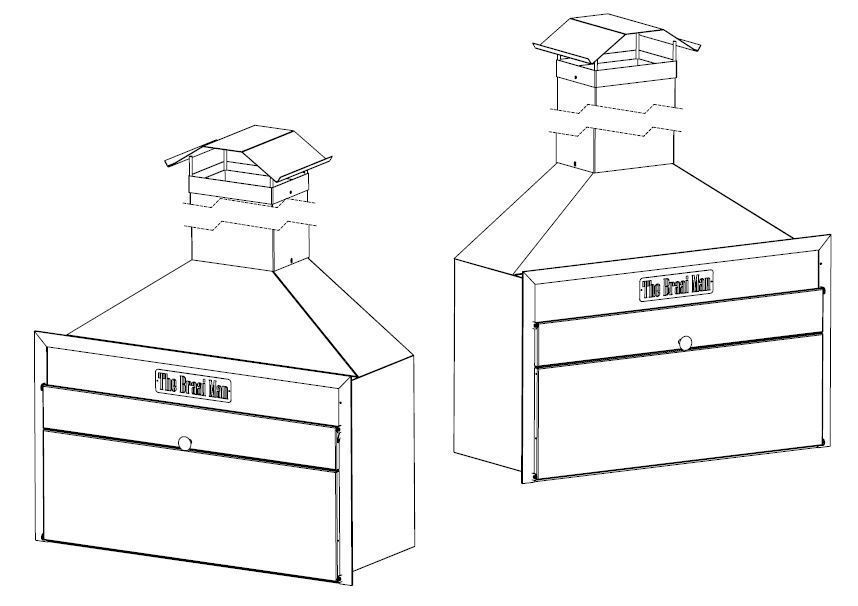 The Braai Man

The Braai Man